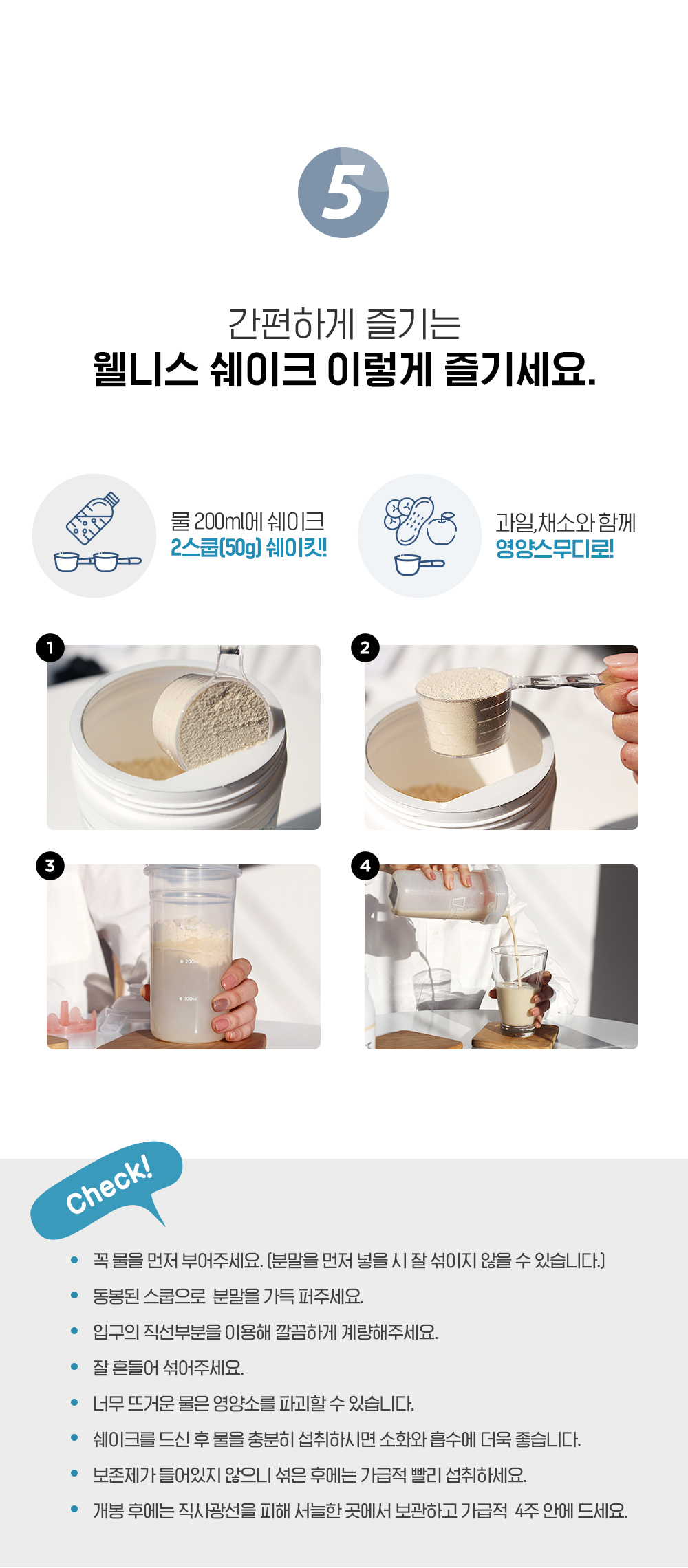 5

간편하게 즐기는
웰니스 쉐이크 이렇게 즐기세요.

물 200ml에 쉐이크
2스쿱(50g) 쉐이킷!

과일,채소와 함께
영양스무디로!

1

2

3

200ml
100ml

4

Check!

• 꼭 물을 먼저 부어주세요. (분말을 먼저 넣을 시 잘 섞이지 않을 수 있습니다.)
• 동봉된 스쿱으로 분말을 가득 퍼주세요.
• 입구의 직선부분을 이용해 깔끔하게 계량해주세요.
• 잘 흔들어 섞어주세요.
• 너무 뜨거운 물은 영양소를 파괴할 수 있습니다.
• 쉐이크를 드신 후 물을 충분히 섭취하시면 소화와 흡수에 더욱 좋습니다.
• 보존제가 들어있지 않으니 섞은 후에는 가급적 빨리 섭취하세요.
• 개봉 후에는 직사광선을 피해 서늘한 곳에서 보관하고 가급적 4주 안에 드세요.